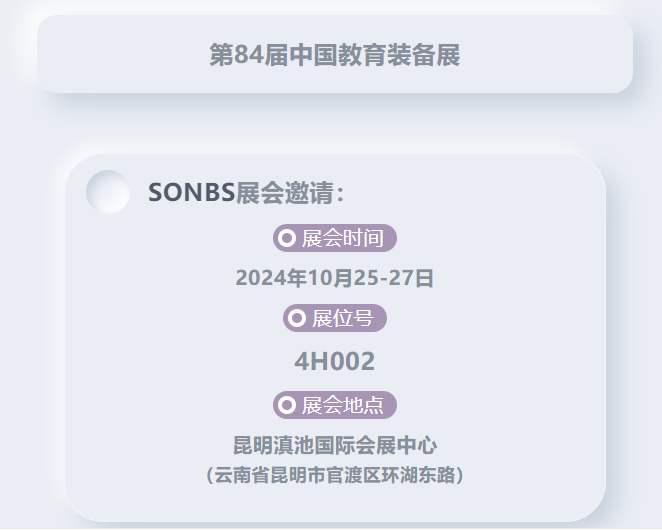 第84届中国教育装备展

SONBS展会邀请：

展会时间

2024年10月25-27日

展位号

4H002

展会地点

昆明滇池国际会展中心
（云南省昆明市官渡区环湖东路）